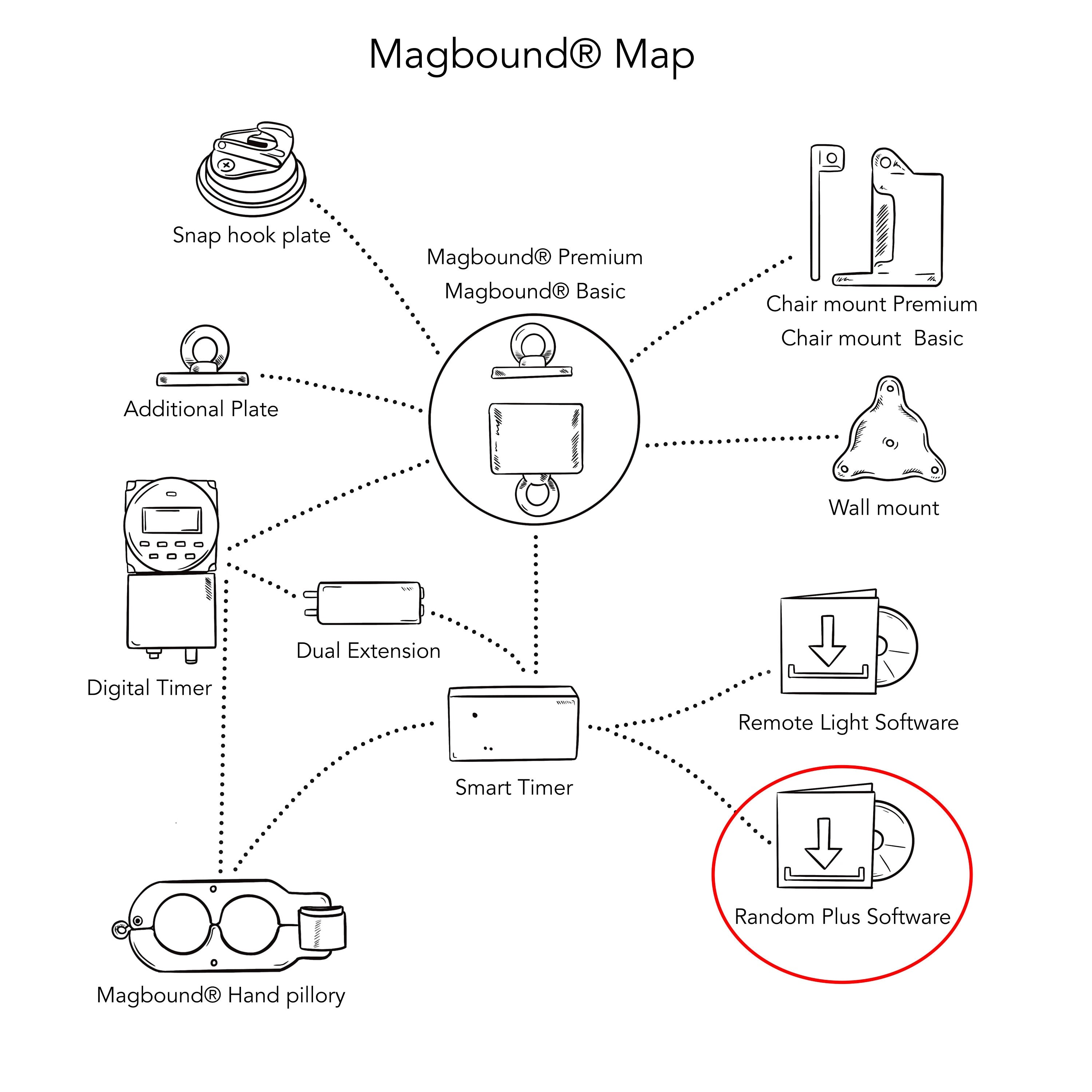 Magbound® Map

Snap hook plate

Magbound® Premium
Magbound® Basic

Chair mount Premium
Chair mount Basic

Additional Plate

Wall mount

Digital Timer

Dual Extension

Smart Timer

Remote Light Software

Random Plus Software

Magbound® Hand pillory